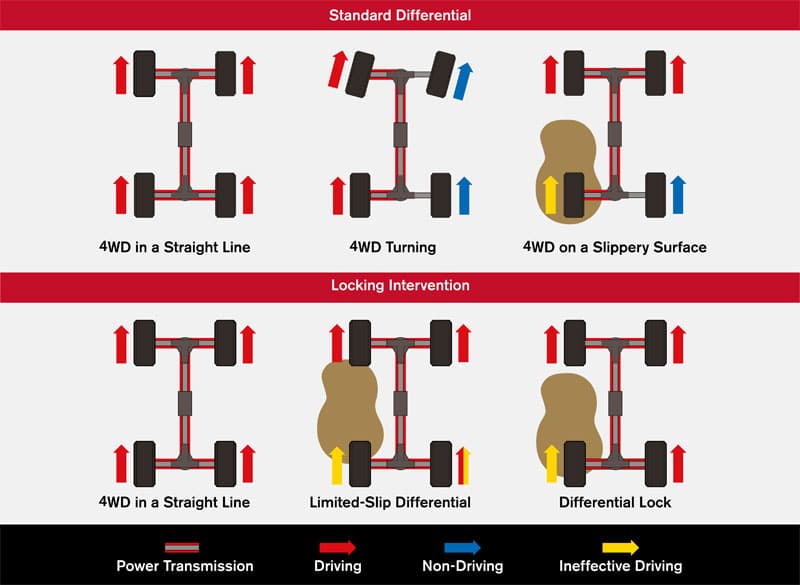 Standard Differential

4WD in a Straight Line

4WD Turning

4WD on a Slippery Surface

Locking Intervention

4WD in a Straight Line

Limited-Slip Differential

Differential Lock

Power Transmission

Driving

Non-Driving

Ineffective Driving