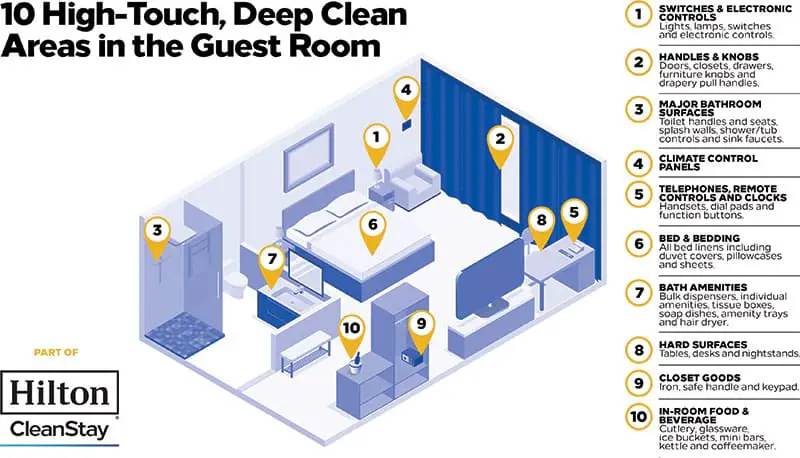 10 High-Touch, Deep Clean Areas in the Guest Room

4
1
2
3
6
8
5
7
10
9

PART OF
Hilton
CleanStay

1 SWITCHES & ELECTRONIC CONTROLS
Lights, lamps, switches and electronic controls.

2 HANDLES & KNOBS
Doors, closets, drawers, furniture knobs and drapery pull handles.

3 MAJOR BATHROOM SURFACES
Toilet handles and seats, splash walls, shower/tub controls and sink faucets.

4 CLIMATE CONTROL PANELS

5 TELEPHONES, REMOTE CONTROLS AND CLOCKS
Handsets, dial pads and function buttons.

6 BED & BEDDING
All bed linens including duvet covers, pillowcases and sheets.

7 BATH AMENITIES
Bulk dispensers, individual amenities, tissue boxes, soap dishes, amenity trays and hair dryer.

8 HARD SURFACES
Tables, desks and nightstands.

9 CLOSET GOODS
Iron, safe handle and keypad.

10 IN-ROOM FOOD & BEVERAGE
Cutlery, glassware, ice buckets, mini bars, kettle and coffeemaker.